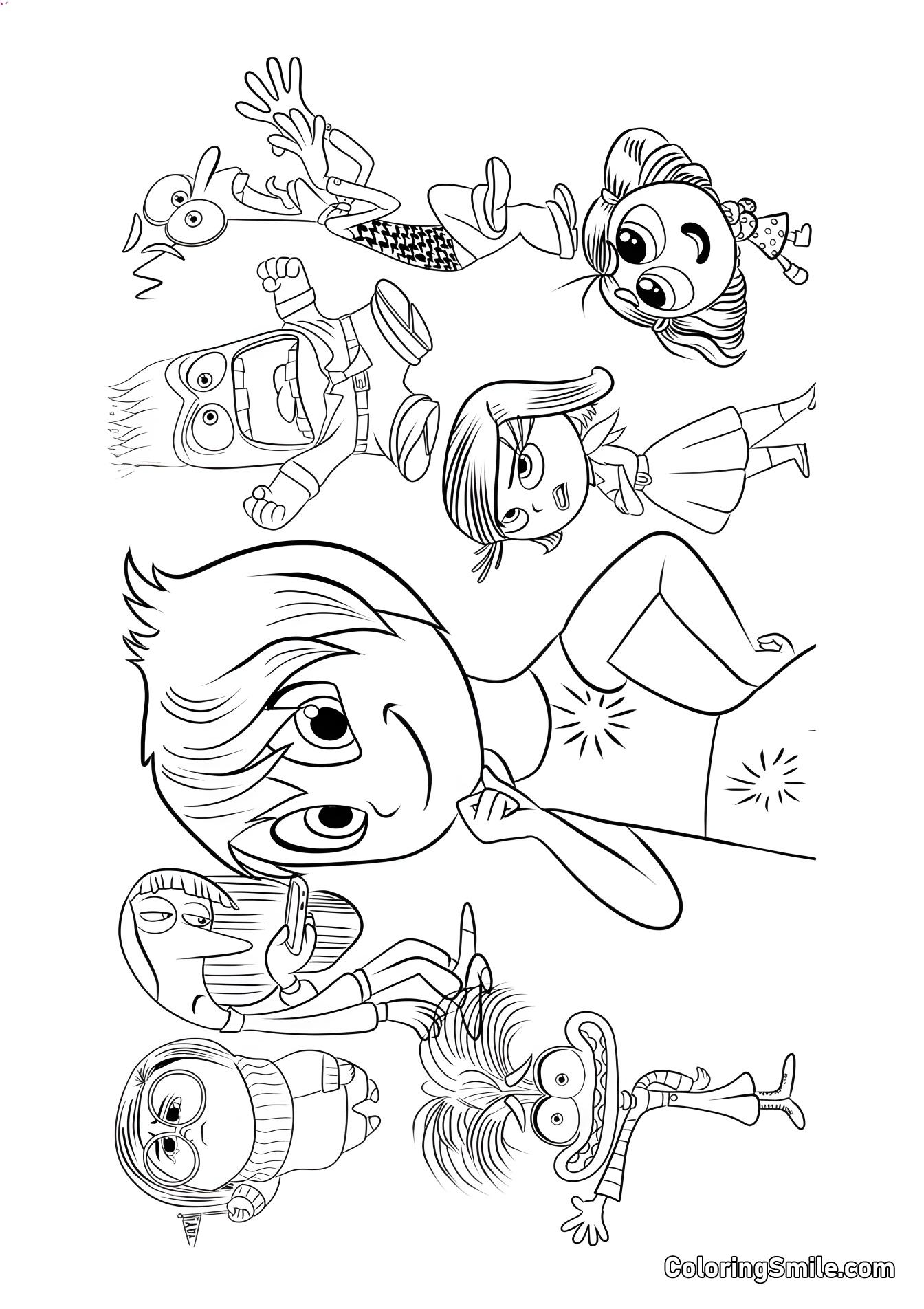 ColoringSmile.com